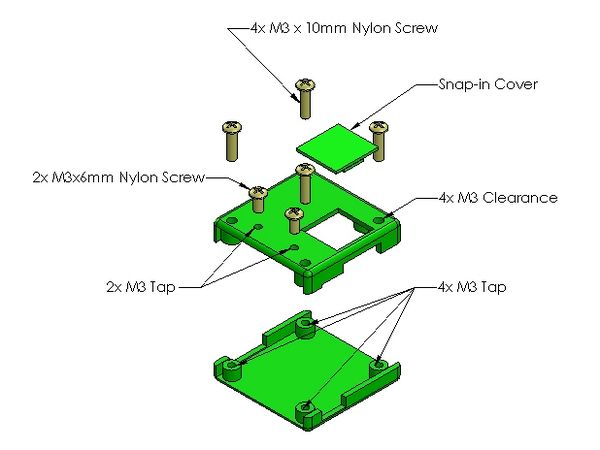 4x M3 x 10mm Nylon Screw

Snap-in Cover

2x M3x6mm Nylon Screw

4x M3 Clearance

2x M3 Tap

4x M3 Tap