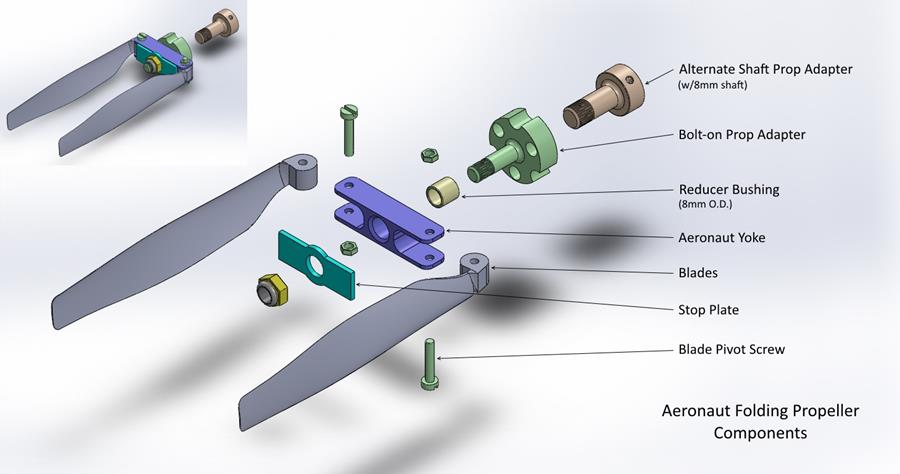 Alternate Shaft Prop Adapter
(w/8mm shaft)

Bolt-on Prop Adapter

Reducer Bushing
(8mm O.D.)

Aeronaut Yoke

Blades

Stop Plate

Blade Pivot Screw

Aeronaut Folding Propeller Components