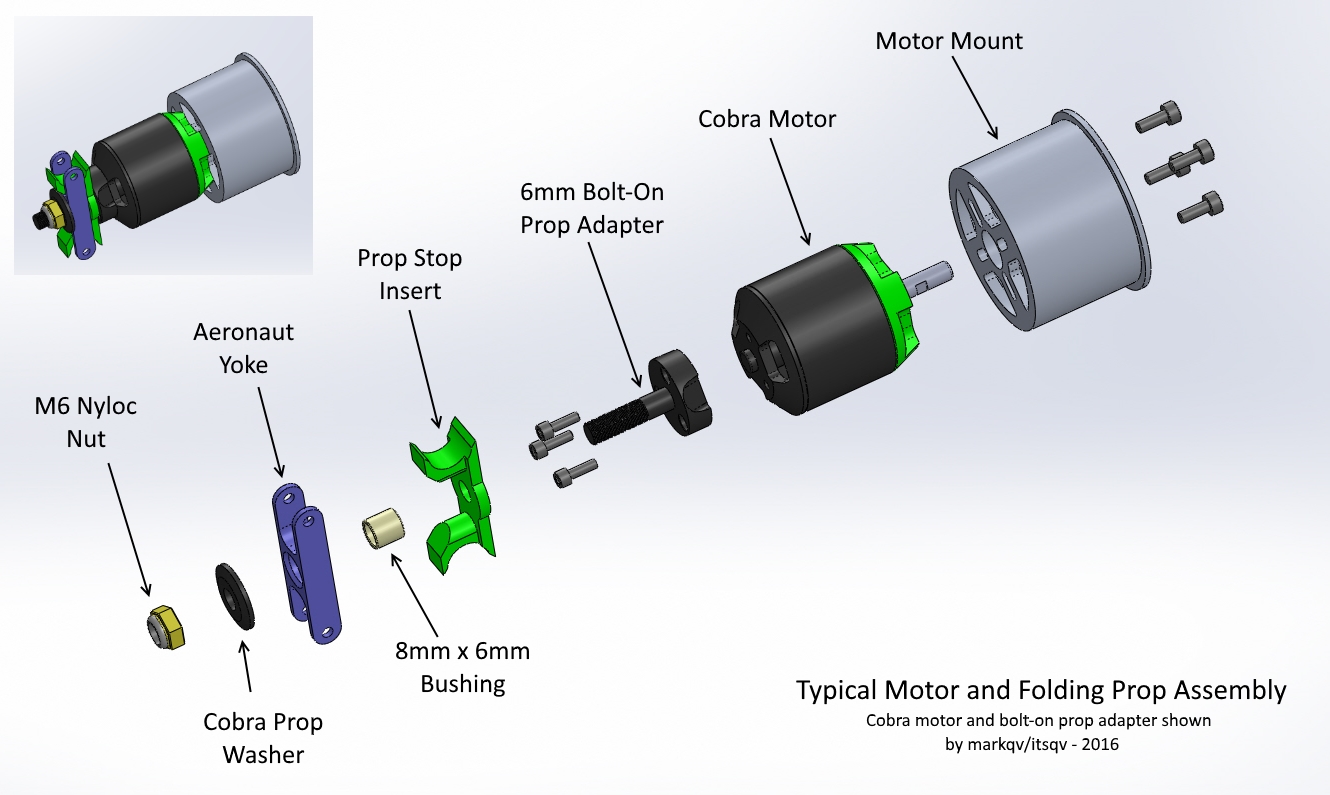 Motor Mount

Cobra Motor

6mm Bolt-On Prop Adapter

Prop Stop Insert

Aeronaut Yoke

M6 Nyloc Nut

8mm x 6mm Bushing

Cobra Prop Washer

Typical Motor and Folding Prop Assembly
Cobra motor and bolt-on prop adapter shown
by markqv/itsqv - 2016