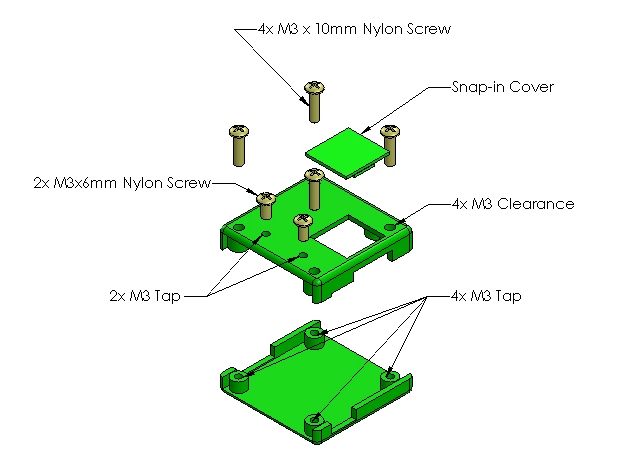 4x M3 x 10mm Nylon Screw

Snap-in Cover

2x M3x6mm Nylon Screw

4x M3 Clearance

2x M3 Tap

4x M3 Tap