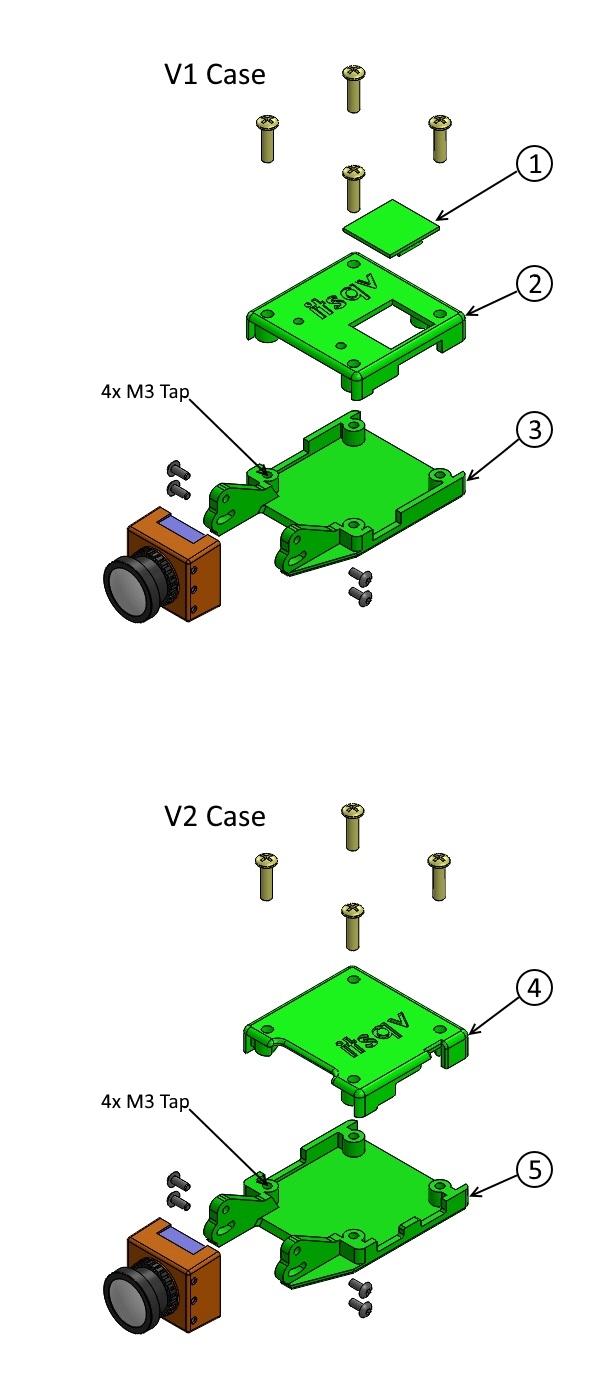 V1 Case

1

itsqv

2

4x M3 Tap

3

V2 Case

itsqv

4

4x M3 Tap

5